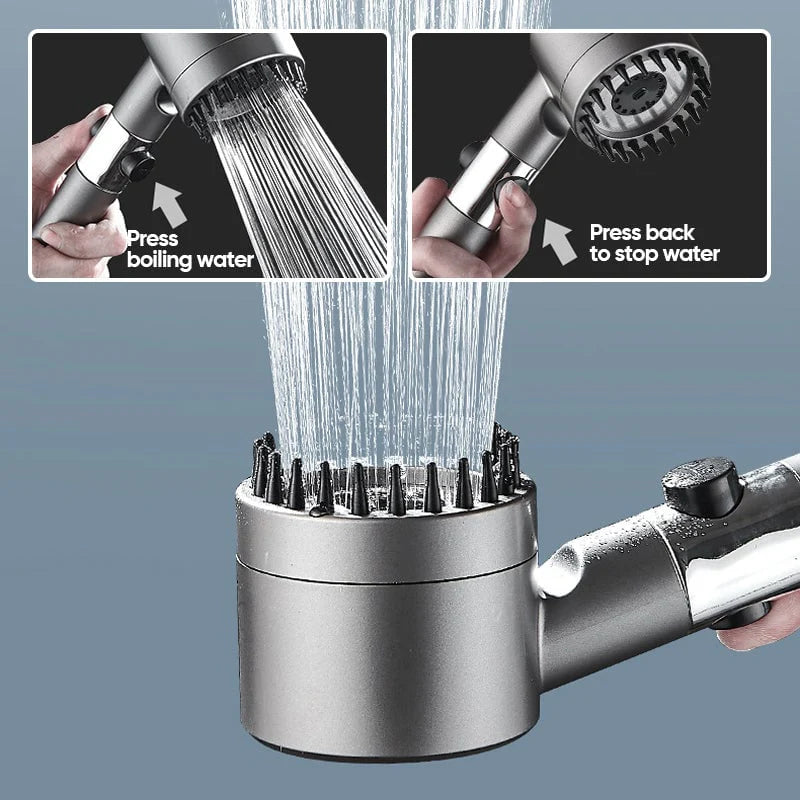 Press boiling water

Press back to stop water