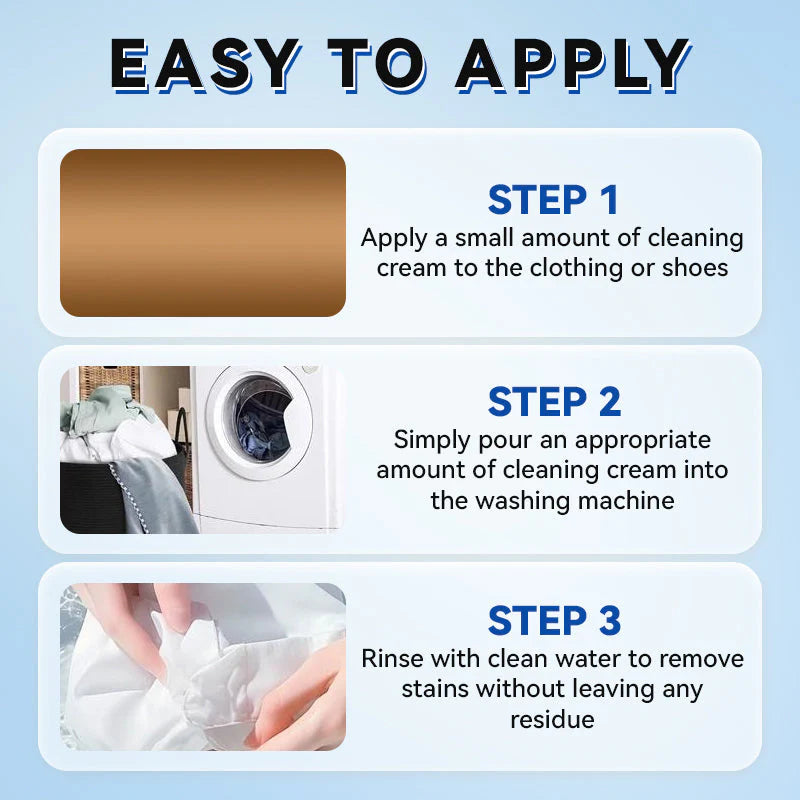 EASY TO APPLY

STEP 1
Apply a small amount of cleaning cream to the clothing or shoes

STEP 2
Simply pour an appropriate amount of cleaning cream into the washing machine

STEP 3
Rinse with clean water to remove stains without leaving any residue