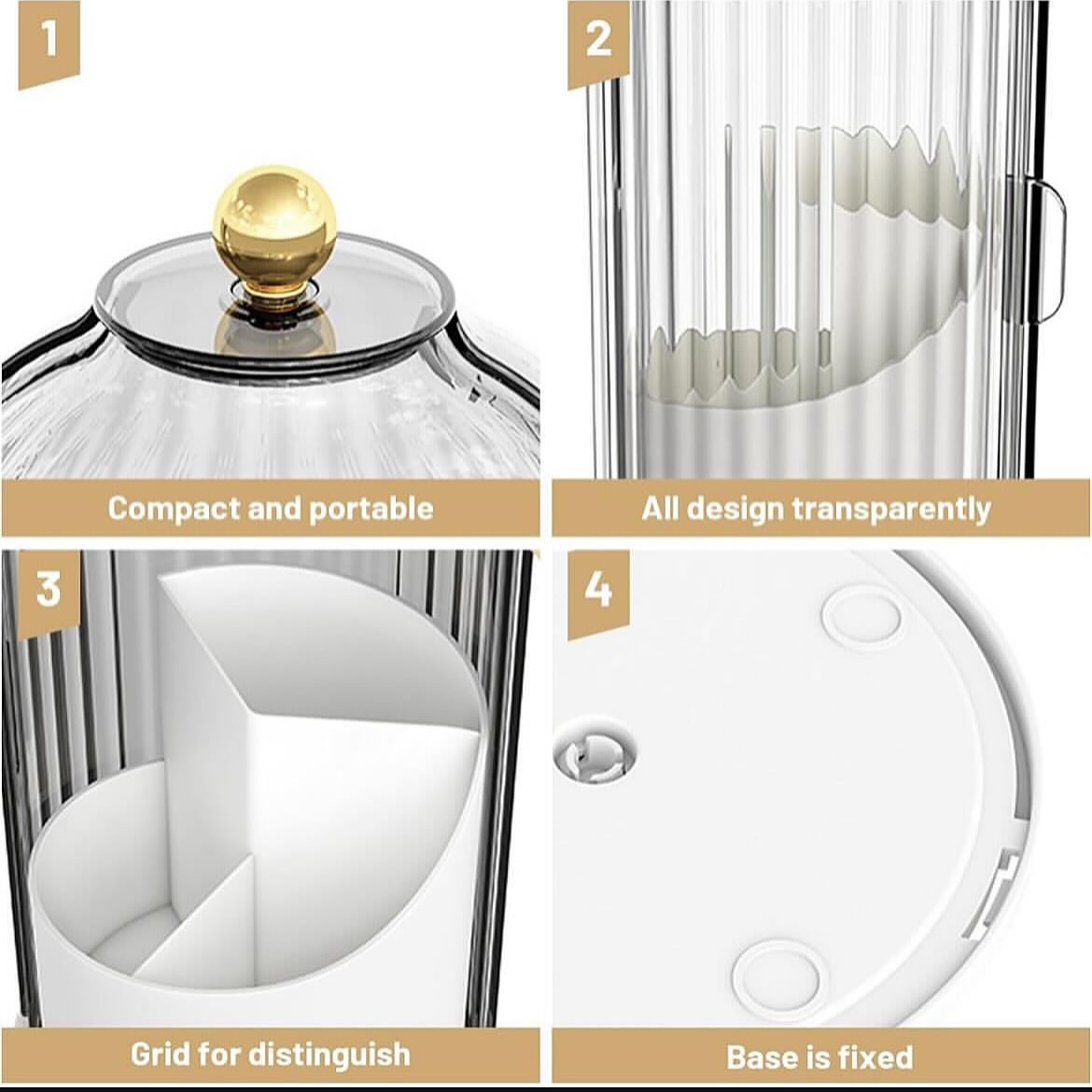 1

Compact and portable

2

All design transparently

3

Grid for distinguish

4

Base is fixed